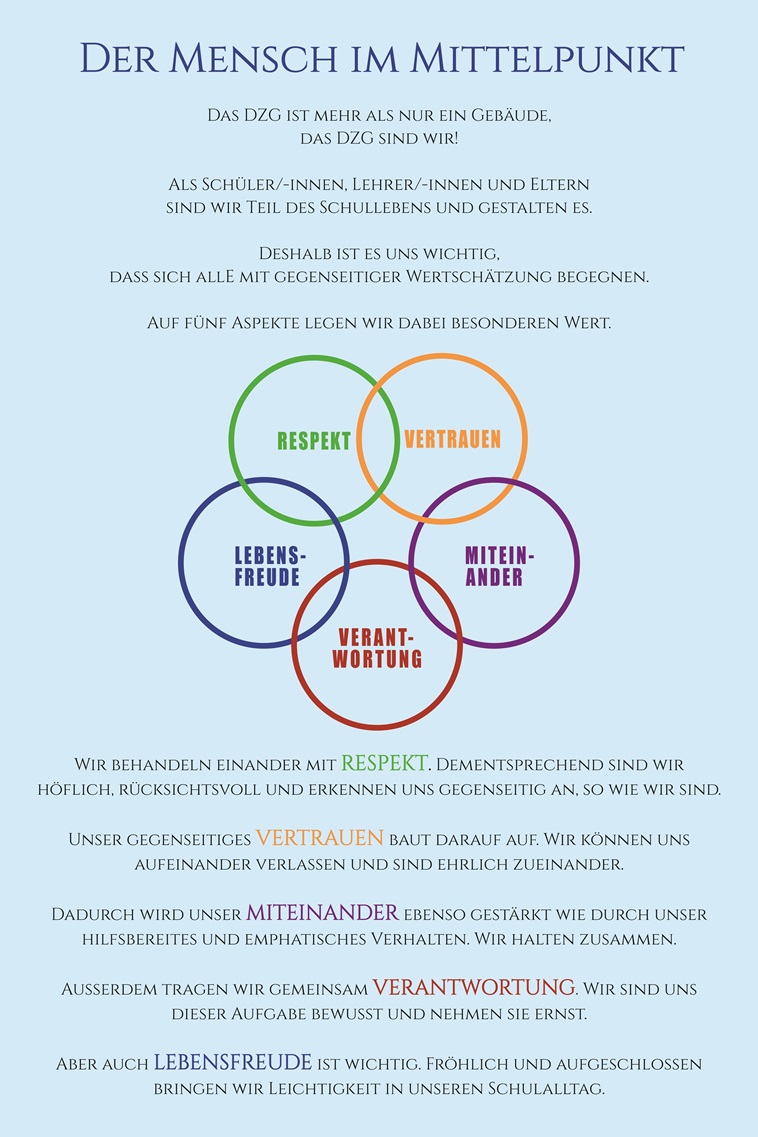 Der Mensch im Mittelpunkt

Das DZG ist mehr als nur ein Gebäude, das DZG sind wir!

Als Schüler/-innen, Lehrer/-innen und Eltern sind wir Teil des Schullebens und gestalten es.

Deshalb ist es uns wichtig, dass sich allE mit gegenseitiger Wertschätzung begegnen.

Auf fünf Aspekte legen wir dabei besonderen Wert.

RESPEKT
VERTRAUEN
LEBENS-
FREUDE
MITEIN-
ANDER
VERANT-
WORTUNG

Wir behandeln einander mit RESPEKT. Dementsprechend sind wir höflich, rücksichtsvoll und erkennen uns gegenseitig an, so wie wir sind.

Unser gegenseitiges VERTRAUEN baut darauf auf. Wir können uns aufeinander verlassen und sind ehrlich zueinander.

Dadurch wird unser MITEINANDER ebenso gestärkt wie durch unser hilfsbereites und emphatisches Verhalten. Wir halten zusammen.

Ausserdem tragen wir gemeinsam VERANTWORTUNG. Wir sind uns dieser Aufgabe bewusst und nehmen sie ernst.

Aber auch LEBENSFREUDE ist wichtig. Fröhlich und aufgeschlossen bringen wir Leichtigkeit in unseren Schulalltag.