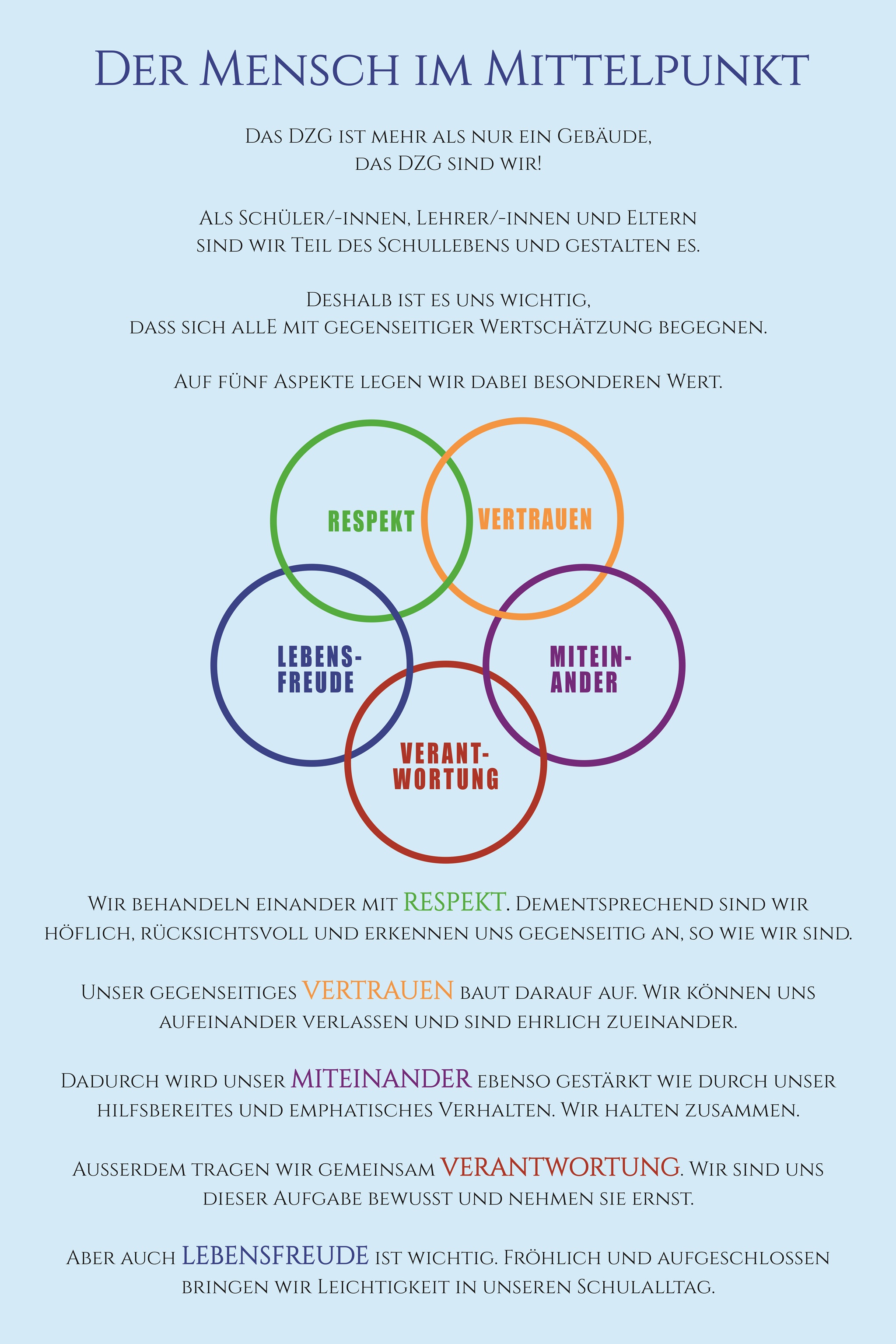 Der Mensch im Mittelpunkt

Das DZG ist mehr als nur ein Gebäude, das DZG sind wir!

Als Schüler/-innen, Lehrer/-innen und Eltern sind wir Teil des Schullebens und gestalten es.

Deshalb ist es uns wichtig, dass sich allE mit gegenseitiger Wertschätzung begegnen.

Auf fünf Aspekte legen wir dabei besonderen Wert.

RESPEKT

VERTRAUEN

LEBENS-
FREUDE

MITEIN-
ANDER

VERANT-
WORTUNG

Wir behandeln einander mit RESPEKT. Dementsprechend sind wir höflich, rücksichtsvoll und erkennen uns gegenseitig an, so wie wir sind.

Unser gegenseitiges VERTRAUEN baut darauf auf. Wir können uns aufeinander verlassen und sind ehrlich zueinander.

Dadurch wird unser MITEINANDER ebenso gestärkt wie durch unser hilfsbereites und emphatisches Verhalten. Wir halten zusammen.

Ausserdem tragen wir gemeinsam VERANTWORTUNG. Wir sind uns dieser Aufgabe bewusst und nehmen sie ernst.

Aber auch LEBENSFREUDE ist wichtig. Fröhlich und aufgeschlossen bringen wir Leichtigkeit in unseren Schulalltag.